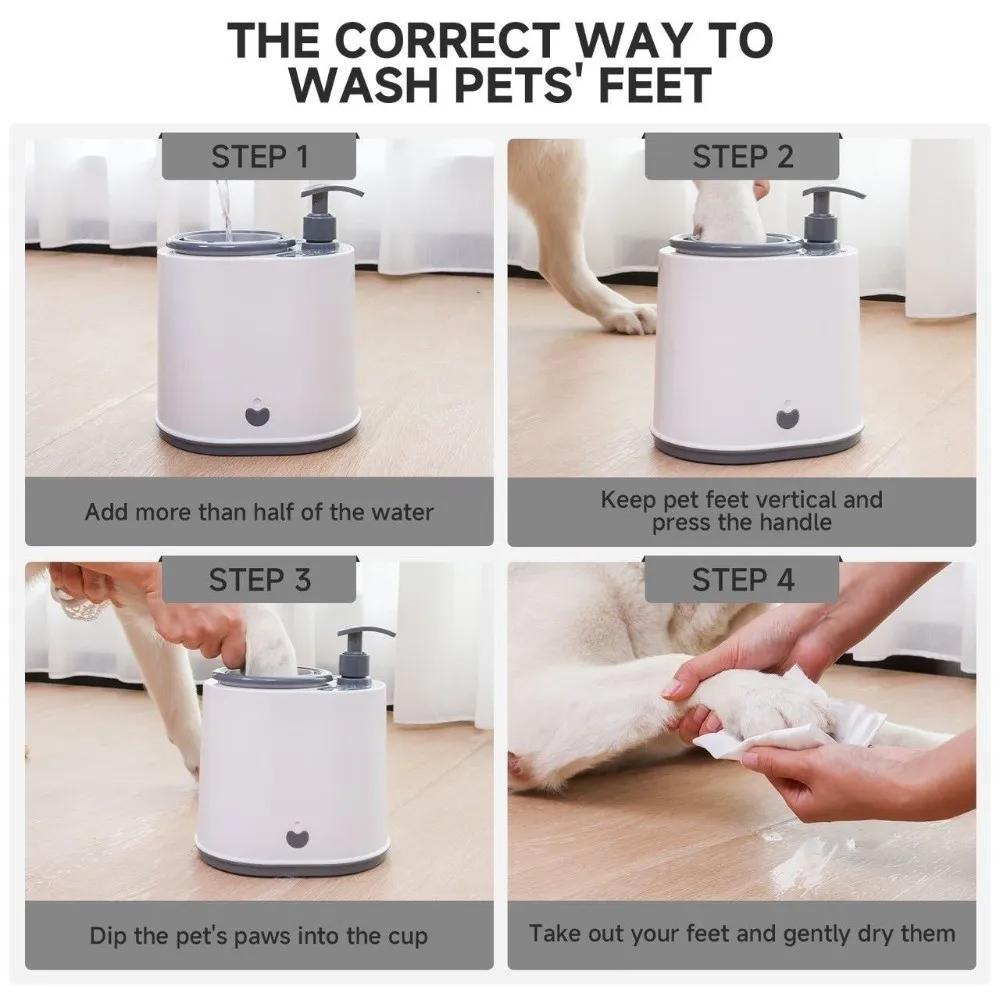 THE CORRECT WAY TO WASH PETS' FEET

STEP 1

Add more than half of the water

STEP 2

Keep pet feet vertical and press the handle

STEP 3

Dip the pet's paws into the cup

STEP 4

Take out your feet and gently dry them