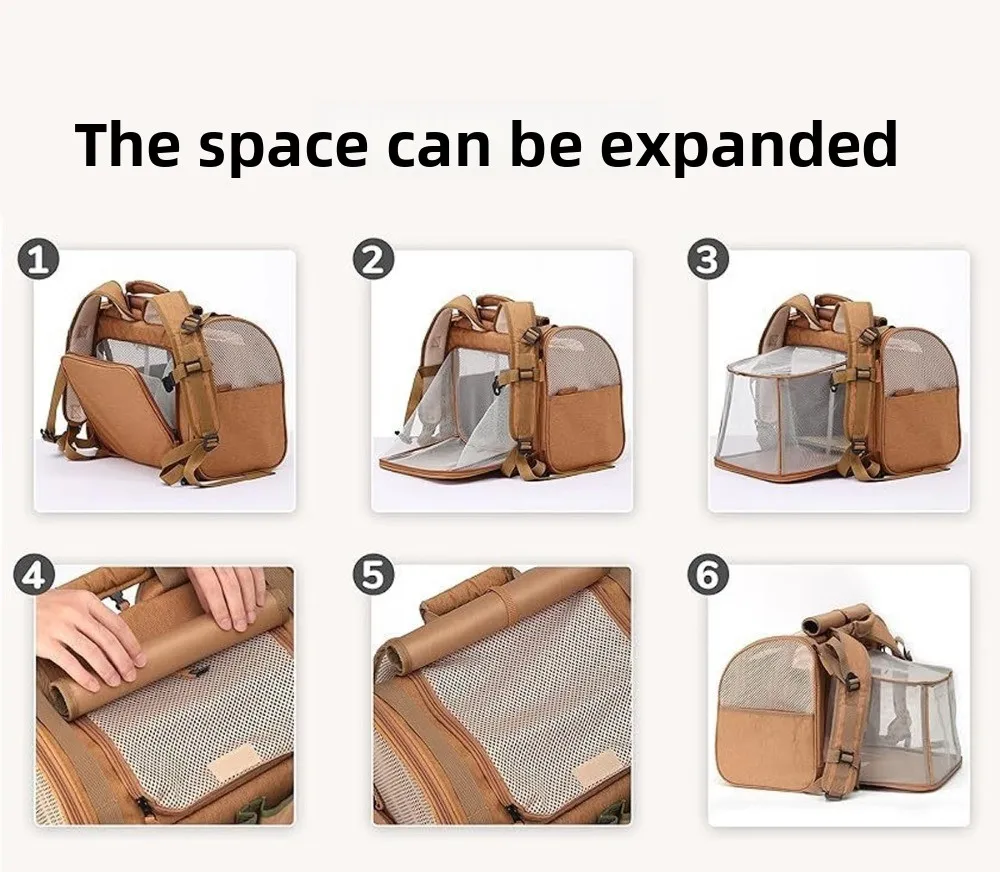 The space can be expanded

1

2

3

4

5

6